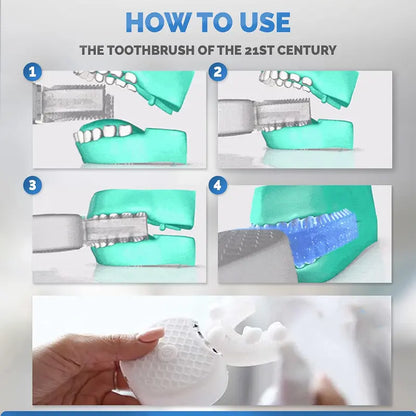 HOW TO USE

THE TOOTHBRUSH OF THE 21ST CENTURY

1

2

3

4